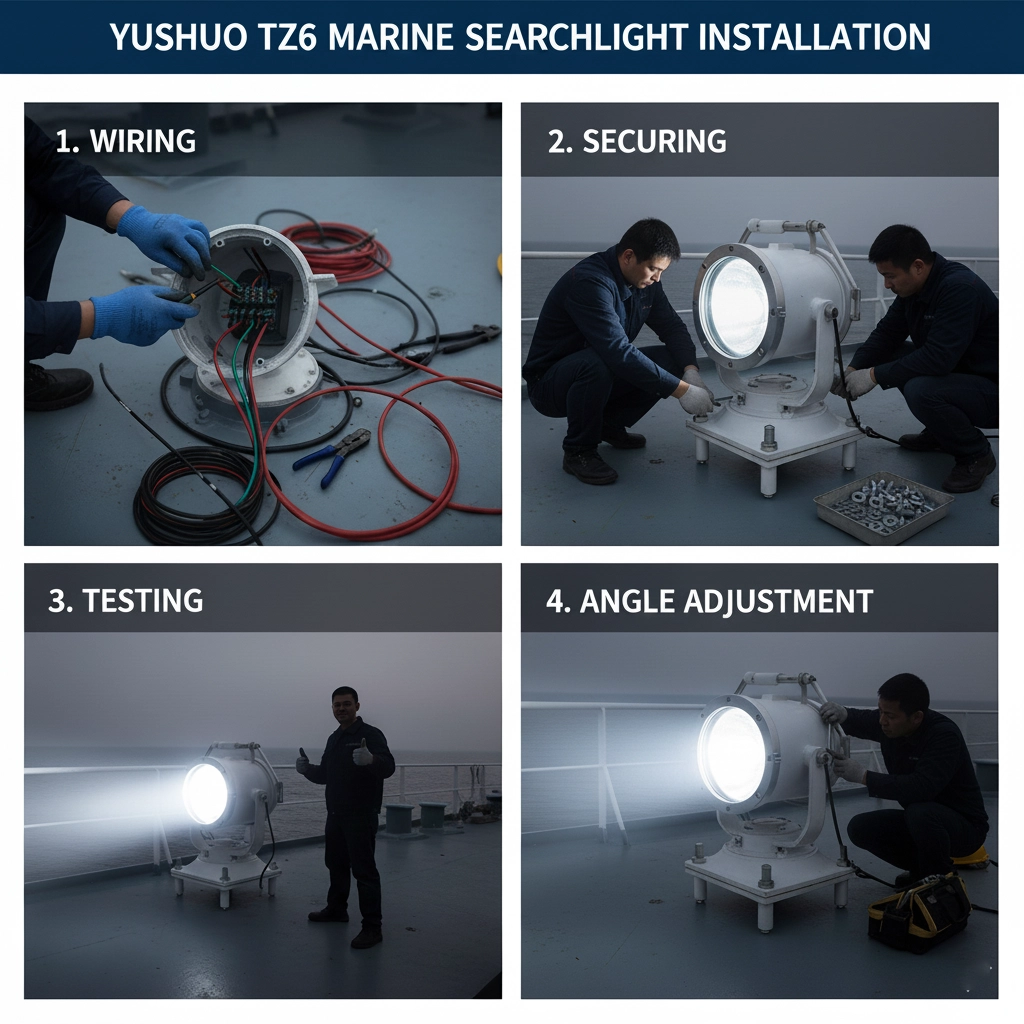 YUSHUO TZ6 MARINE SEARCHLIGHT INSTALLATION

1. WIRING

2. SECURING

3. TESTING

4. ANGLE ADJUSTMENT